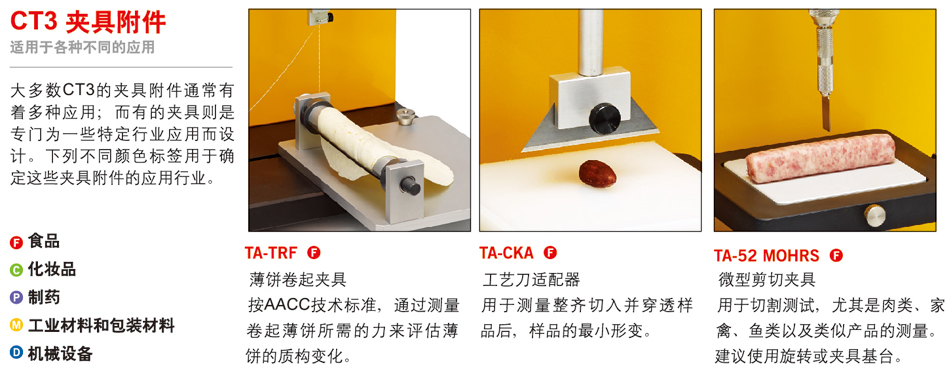 CT3 夹具附件
适用于各种不同的应用

大多数CT3的夹具附件通常有着多种应用；而有的夹具则是专门为一些特定行业应用而设计。下列不同颜色标签用于确定这些夹具附件的应用行业。

F 食品
C 化妆品
P 制药
M 工业材料和包装材料
D 机械设备

TA-TRF F
薄饼卷起夹具
按AACC技术标准，通过测量卷起薄饼所需的力来评估薄饼的质构变化。

TA-CKA F
工艺刀适配器
用于测量整齐切入并穿透样品后，样品的最小形变。

TA-52 MOHRS F
微型剪切夹具
用于切割测试，尤其是肉类、家禽、鱼类以及类似产品的测量。建议使用旋转或夹具基台。